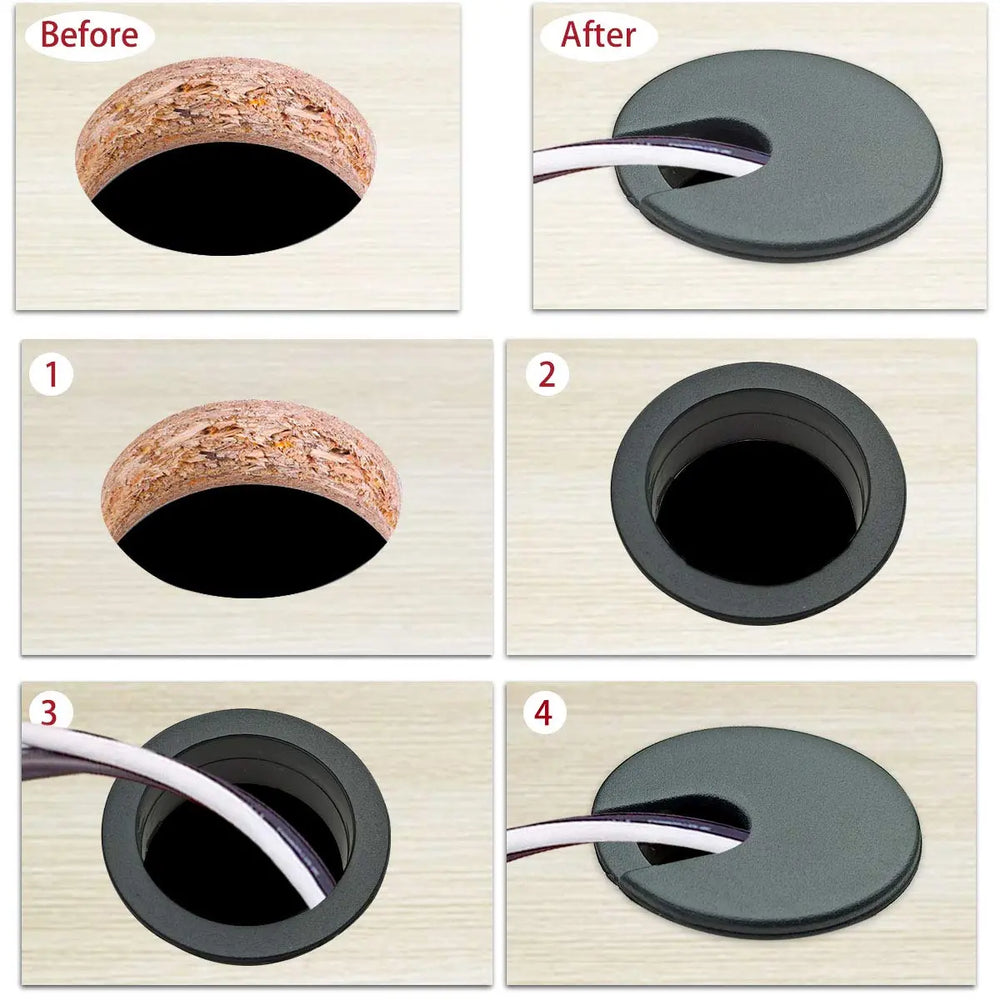 Before

After

1

2

3

4