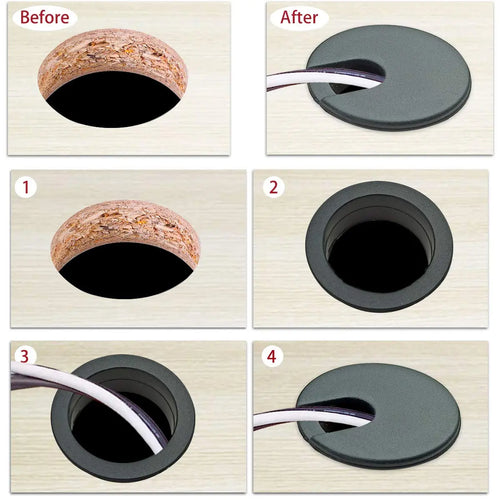 Before

After

1

2

3

4